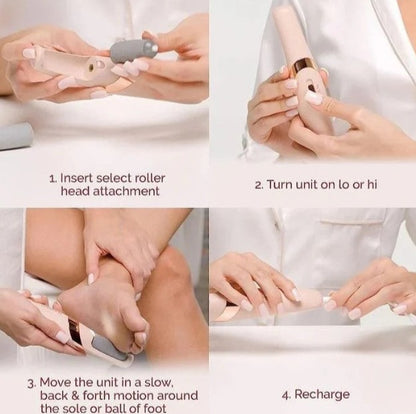 1. Insert select roller head attachment

2. Turn unit on lo or hi

3. Move the unit in a slow, back & forth motion around the sole or ball of foot

4. Recharge